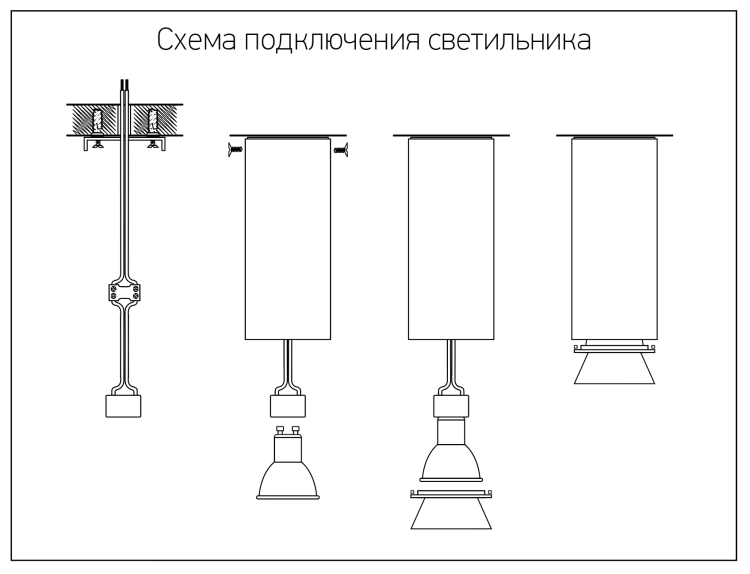 Схема подключения светильника